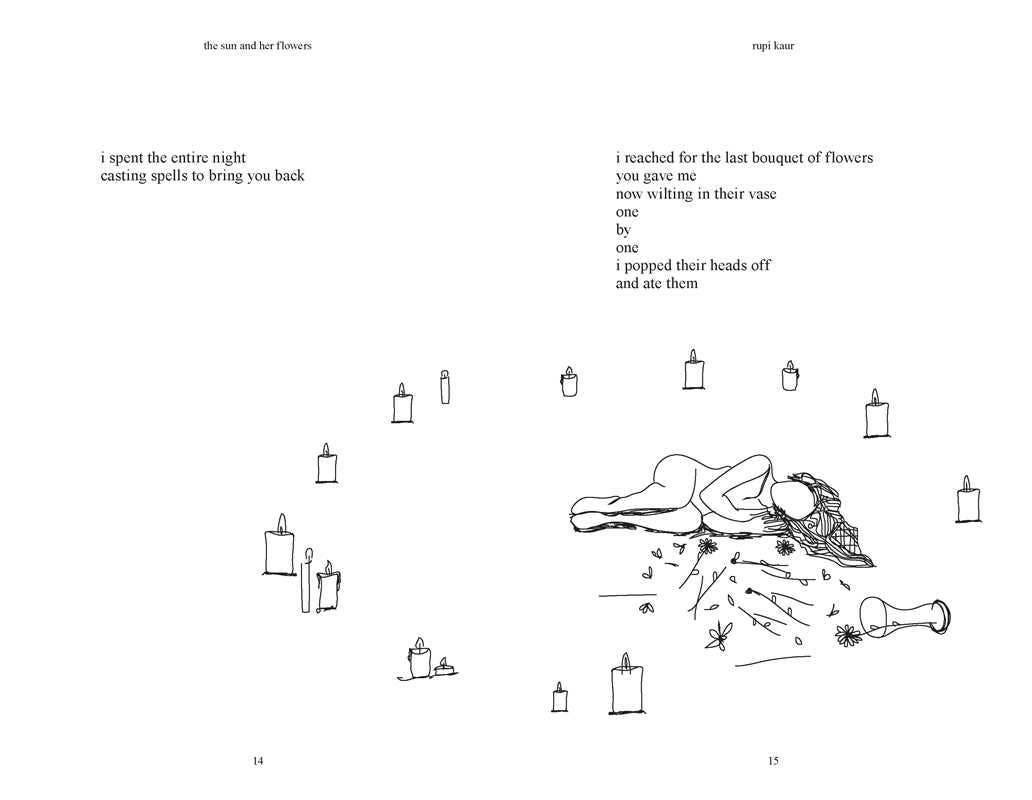 the sun and her flowers

i spent the entire night
casting spells to bring you back

14

rupi kaur

i reached for the last bouquet of flowers
you gave me
now wilting in their vase
one
by
one
i popped their heads off
and ate them

15